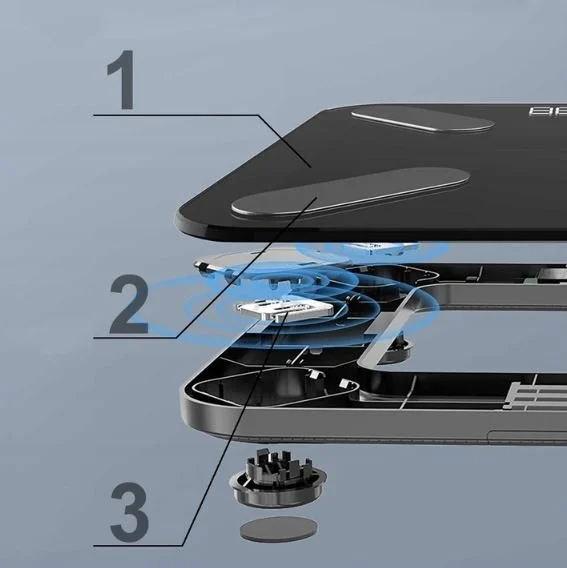 1

2

3